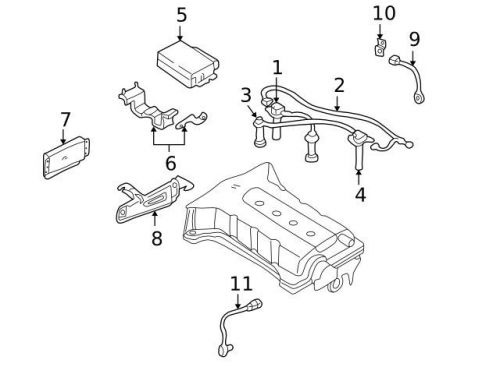 5
10
9
1
2
3
7
6
4
8
11