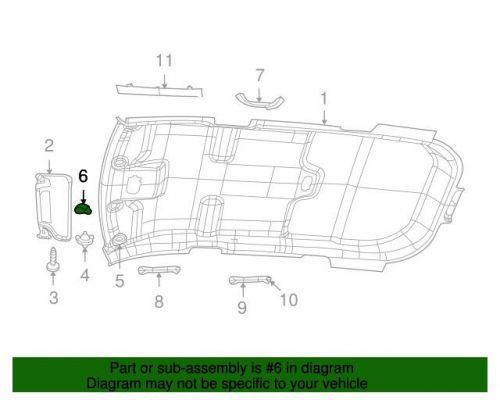 11
7
1
2
6
4
3
5
8
9
10

Part or sub-assembly is #6 in diagram
Diagram may not be specific to your vehicle