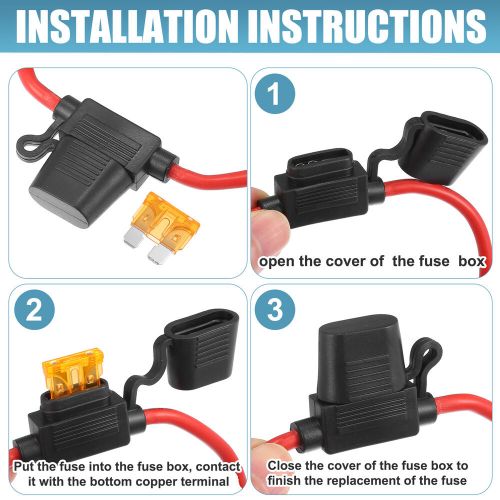 INSTALLATION INSTRUCTIONS

1

open the cover of the fuse box

2

Put the fuse into the fuse box, contact it with the bottom copper terminal

3

Close the cover of the fuse box to finish the replacement of the fuse