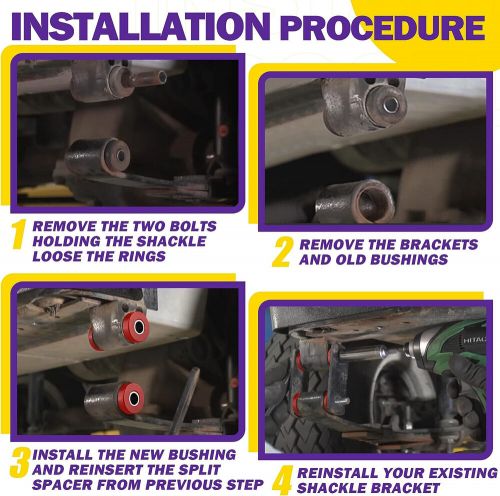 INSTALLATION PROCEDURE

1 REMOVE THE TWO BOLTS HOLDING THE SHACKLE LOOSE THE RINGS

2 REMOVE THE BRACKETS AND OLD BUSHINGS

3 INSTALL THE NEW BUSHING AND REINSERT THE SPLIT SPACER FROM PREVIOUS STEP

HITAC

4 REINSTALL YOUR EXISTING SHACKLE BRACKET