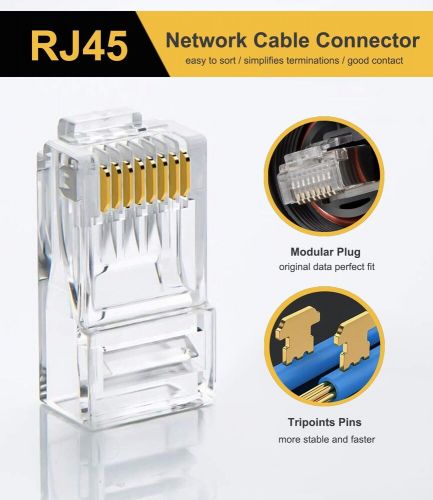 RJ45

Network Cable Connector

easy to sort / simplifies terminations / good contact

Modular Plug

original data perfect fit

Tripoints Pins

more stable and faster