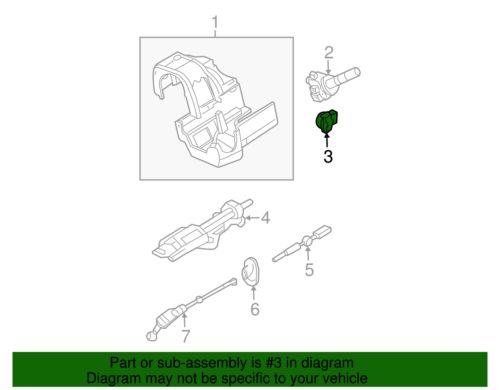 1
2
3
4
5
6
7

Part or sub-assembly is #3 in diagram
Diagram may not be specific to your vehicle