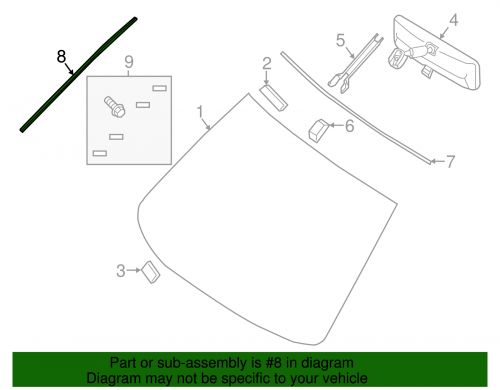 8
9
2
5
4
1
6
7
3

Part or sub-assembly is #8 in diagram
Diagram may not be specific to your vehicle