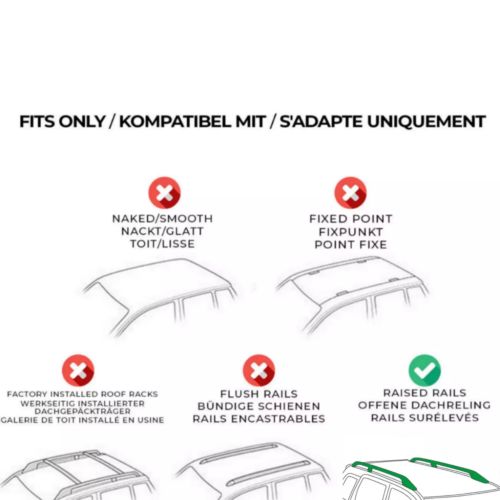 FITS ONLY / KOMPATIBEL MIT / S'ADAPTE UNIQUEMENT

NAKED/SMOOTH
NACKT/GLATT
TOIT/LISSE

FIXED POINT
FIXPUNKT
POINT FIXE

FACTORY INSTALLED ROOF RACKS
WERKSEITIG INSTALLIERTER DACHGEPÄCKTRÄGER
GALERIE DE TOIT INSTALLÉ EN USINE

FLUSH RAILS
BÜNDIGE SCHIENEN
RAILS ENCASTRABLES

RAISED RAILS
OFFENE DACHRELING
RAILS SURÉLEVÉS