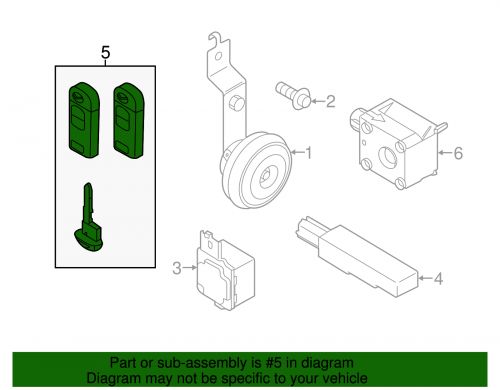 5

2

1

6

3

4

Part or sub-assembly is #5 in diagram
Diagram may not be specific to your vehicle