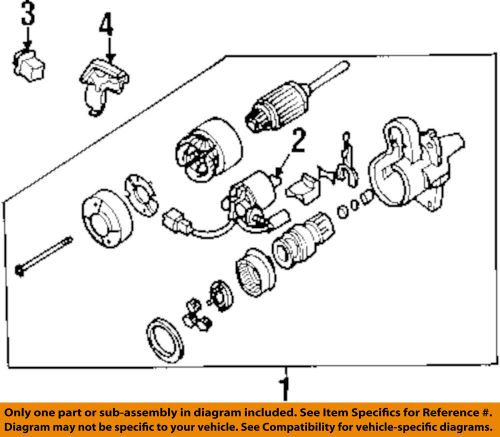 3

4

2

1

Only one part or sub-assembly in diagram included. See Item Specifics for Reference #.
Diagram may not be specific to your vehicle. See Compatibility for vehicle-specific diagrams.