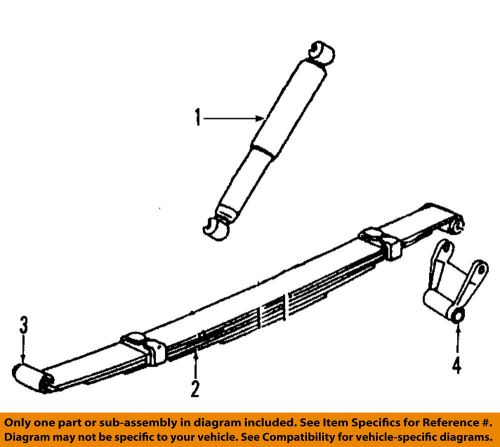 1

3

2

4

Only one part or sub-assembly in diagram included. See Item Specifics for Reference #.
Diagram may not be specific to your vehicle. See Compatibility for vehicle-specific diagrams.