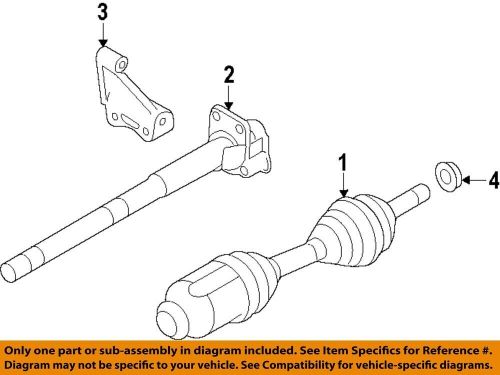 3

2

1

4

Only one part or sub-assembly in diagram included. See Item Specifics for Reference #. Diagram may not be specific to your vehicle. See Compatibility for vehicle-specific diagrams.