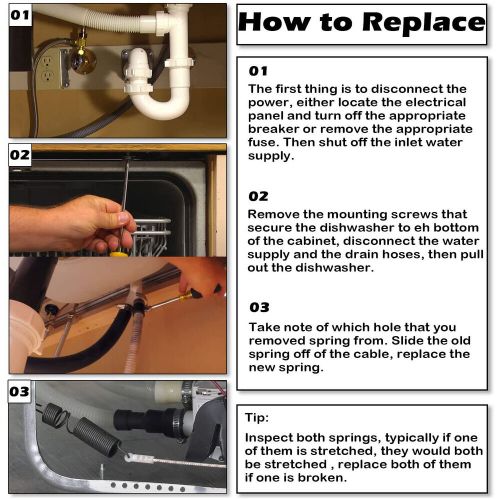 01

02

03

How to Replace

01
The first thing is to disconnect the power, either locate the electrical panel and turn off the appropriate breaker or remove the appropriate fuse. Then shut off the inlet water supply.

02
Remove the mounting screws that secure the dishwasher to eh bottom of the cabinet, disconnect the water supply and the drain hoses, then pull out the dishwasher.

03
Take note of which hole that you removed spring from. Slide the old spring off of the cable, replace the new spring.

Tip:
Inspect both springs, typically if one of them is stretched, they would both be stretched , replace both of them if one is broken.