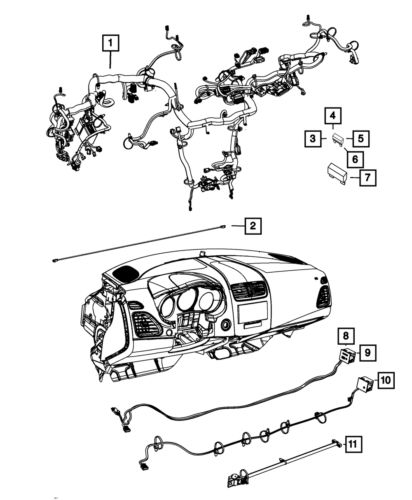 1
4
3
5
6
7
2
8
9
10
11