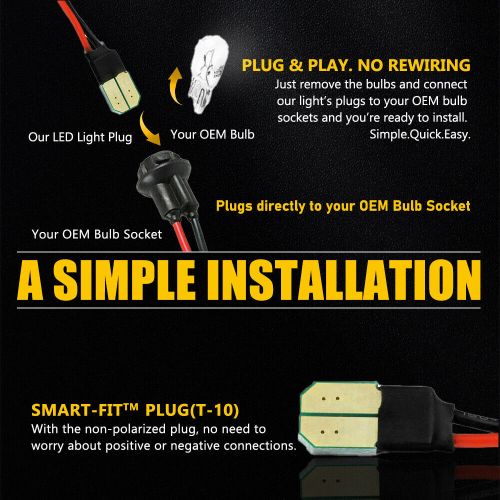 PLUG & PLAY. NO REWIRING

Just remove the bulbs and connect our light's plugs to your OEM bulb sockets and you're ready to install. Simple.Quick.Easy.

Our LED Light Plug

Your OEM Bulb

Plugs directly to your OEM Bulb Socket

Your OEM Bulb Socket

A SIMPLE INSTALLATION

SMART-FIT™ PLUG(T-10)

With the non-polarized plug, no need to worry about positive or negative connections.