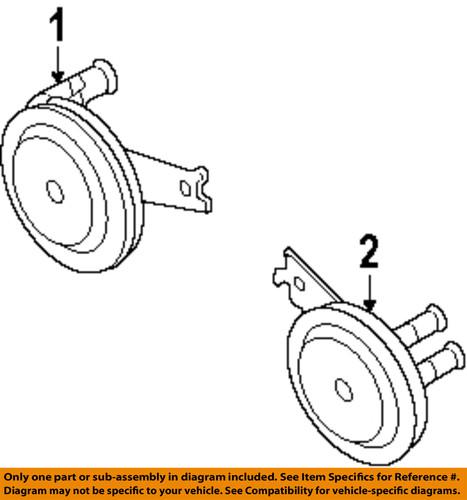 1

2

Only one part or sub-assembly in diagram included. See Item Specifics for Reference #. Diagram may not be specific to your vehicle. See Compatibility for vehicle-specific diagrams.