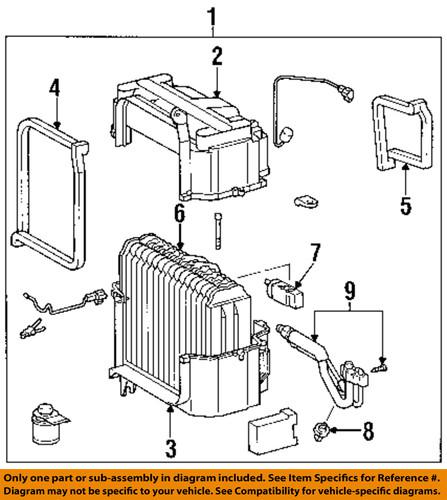 1
2
4
5
6
7
9
3
8

Only one part or sub-assembly in diagram included. See Item Specifics for Reference #. Diagram may not be specific to your vehicle. See Compatibility for vehicle-specific diagrams.