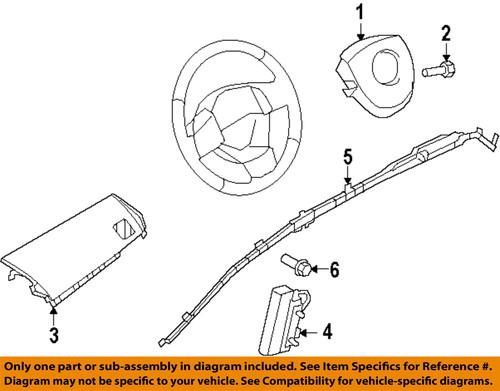 1
2
5
6
3
4

Only one part or sub-assembly in diagram included. See Item Specifics for Reference #. Diagram may not be specific to your vehicle. See Compatibility for vehicle-specific diagrams.