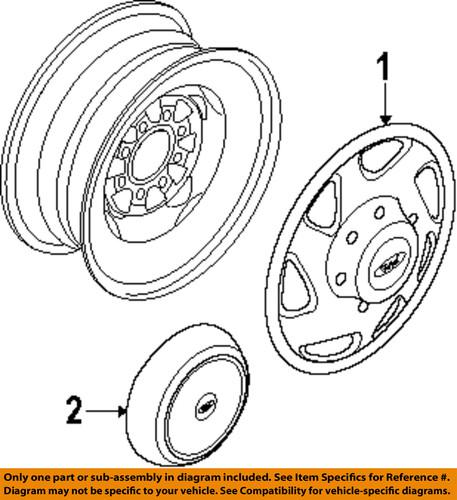 1

2

Only one part or sub-assembly in diagram included. See Item Specifics for Reference #.
Diagram may not be specific to your vehicle. See Compatibility for vehicle-specific diagrams.