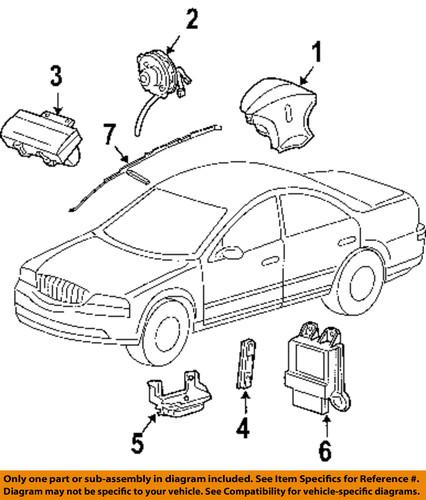 2

1

3

7

4

5

6

Only one part or sub-assembly in diagram included. See Item Specifics for Reference #. Diagram may not be specific to your vehicle. See Compatibility for vehicle-specific diagrams.