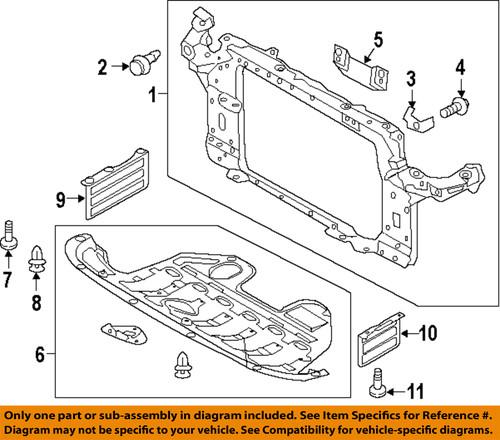 2
1
5
3
4
9
7
8
6
10
11

Only one part or sub-assembly in diagram included. See Item Specifics for Reference #.
Diagram may not be specific to your vehicle. See Compatibility for vehicle-specific diagrams.