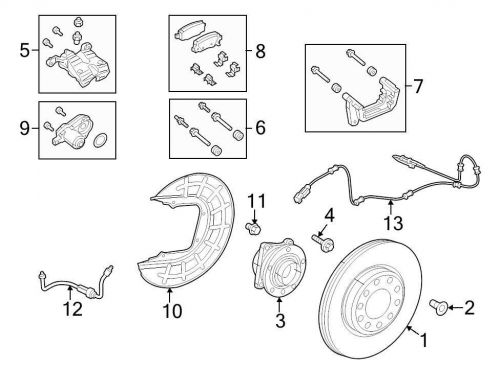 5
8
7
9
6
11
4
13
12
10
3
2
1