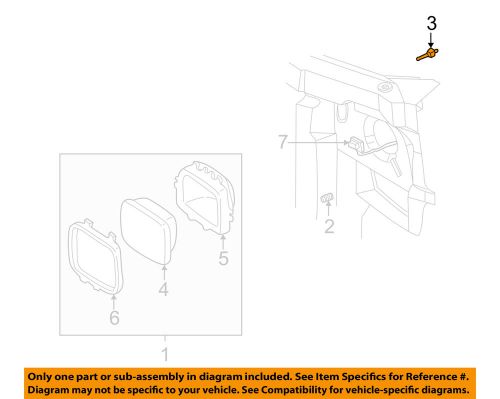 3

7

2

5

4

6

1

Only one part or sub-assembly in diagram included. See Item Specifics for Reference #.
Diagram may not be specific to your vehicle. See Compatibility for vehicle-specific diagrams.