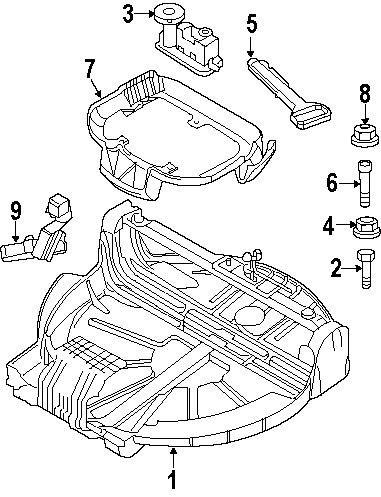 3
5
7
8
6
9
4
2
1