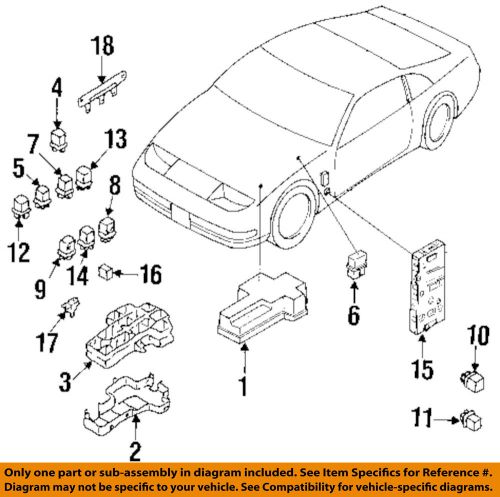 18
4
7
13
5
8
12
9
14
16
17
3
2
1
6
15
10
11

Only one part or sub-assembly in diagram included. See Item Specifics for Reference #. Diagram may not be specific to your vehicle. See Compatibility for vehicle-specific diagrams.