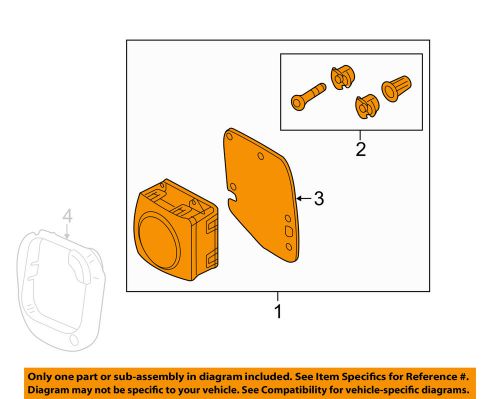 2

3

4

1

Only one part or sub-assembly in diagram included. See Item Specifics for Reference #. Diagram may not be specific to your vehicle. See Compatibility for vehicle-specific diagrams.