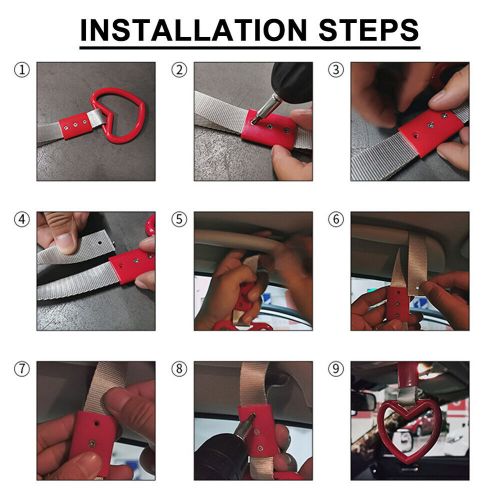 INSTALLATION STEPS

①

②

③

④

⑤

⑥

⑦

⑧

⑨