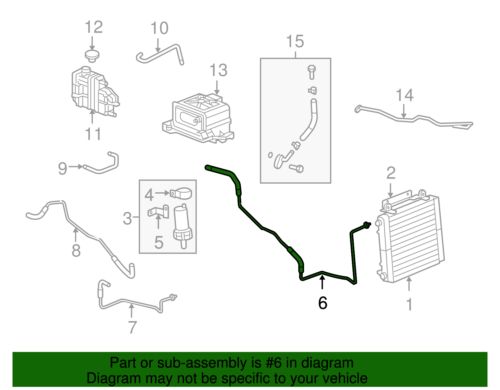 12
10
15
13
14
11
9
2
4
3
5
8
6
1
7

Part or sub-assembly is #6 in diagram
Diagram may not be specific to your vehicle