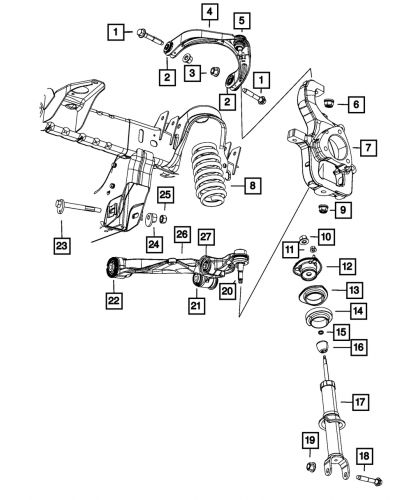 1
4
5
2
3
1
2
6
7
8
25
9
23
24
26
27
10
11
12
22
21
20
13
14
15
16
17
19
18