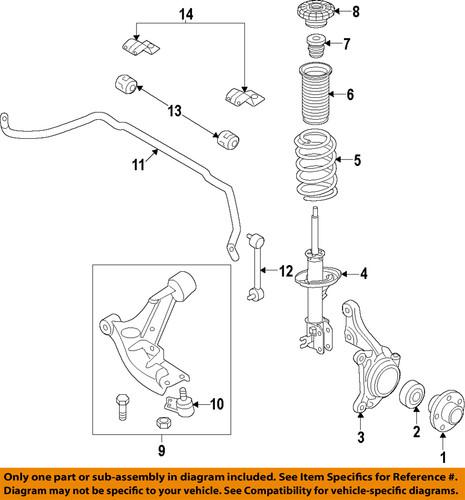 14

8

7

6

13

5

11

12

4

10

9

3

2

1

Only one part or sub-assembly in diagram included. See Item Specifics for Reference #. Diagram may not be specific to your vehicle. See Compatibility for vehicle-specific diagrams.