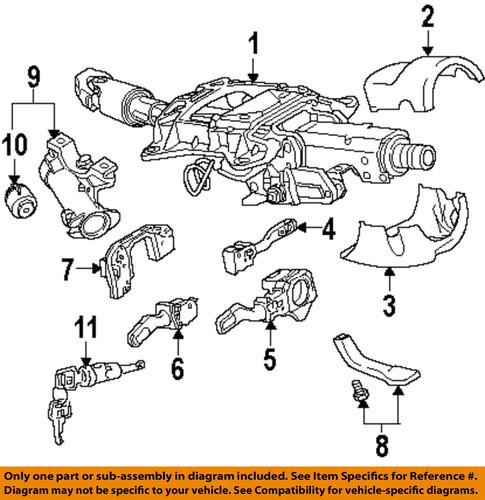 1
2
9
10
4
7
3
11
6
5
8

Only one part or sub-assembly in diagram included. See Item Specifics for Reference #. Diagram may not be specific to your vehicle. See Compatibility for vehicle-specific diagrams.