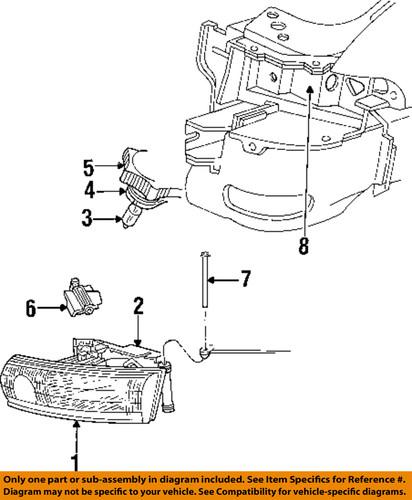 5
4
3
8
7
6
2
1

Only one part or sub-assembly in diagram included. See Item Specifics for Reference #. Diagram may not be specific to your vehicle. See Compatibility for vehicle-specific diagrams.