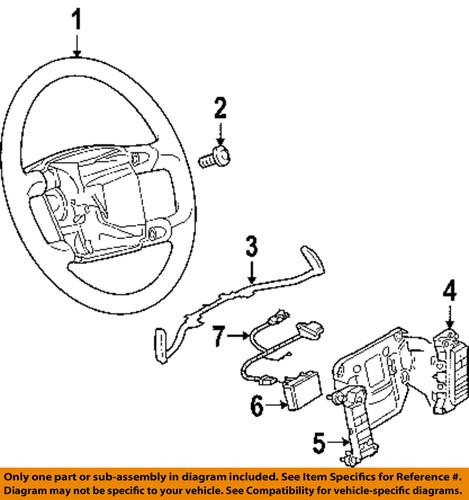 1

2

3

4

7

6

5

Only one part or sub-assembly in diagram included. See Item Specifics for Reference #. Diagram may not be specific to your vehicle. See Compatibility for vehicle-specific diagrams.