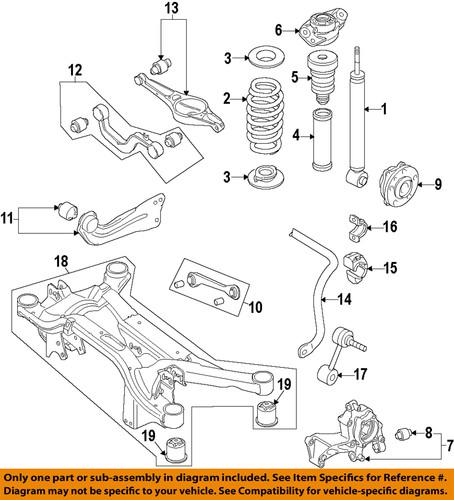 13
6
12
3
5
2
1
4
3
9
11
16
18
15
10
14
17
19
8
7
19

Only one part or sub-assembly in diagram included. See Item Specifics for Reference #. Diagram may not be specific to your vehicle. See Compatibility for vehicle-specific diagrams.