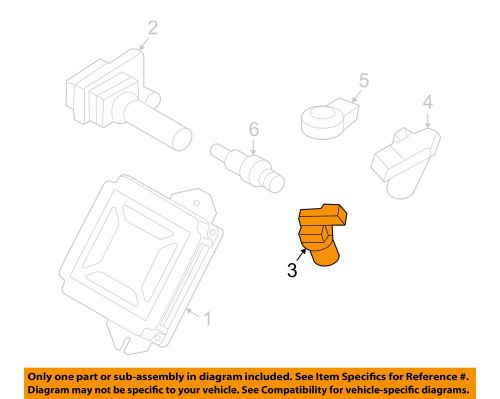 2

5

4

6

3

1

Only one part or sub-assembly in diagram included. See Item Specifics for Reference #. Diagram may not be specific to your vehicle. See Compatibility for vehicle-specific diagrams.