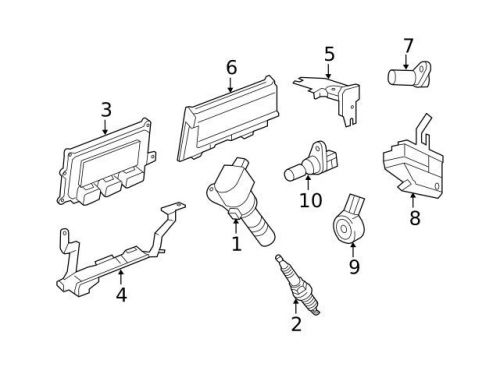 7
5
6
3
10
8
1
9
4
2