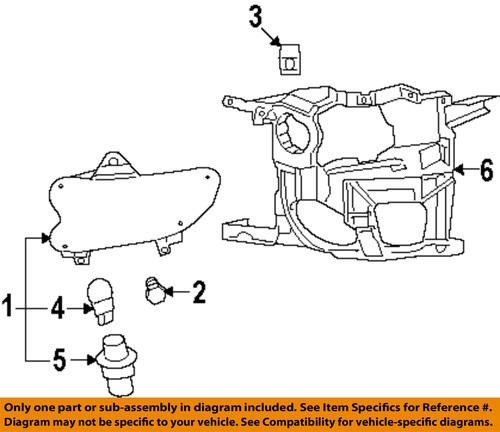 3

6

1

4

2

5

Only one part or sub-assembly in diagram included. See Item Specifics for Reference #. Diagram may not be specific to your vehicle. See Compatibility for vehicle-specific diagrams.