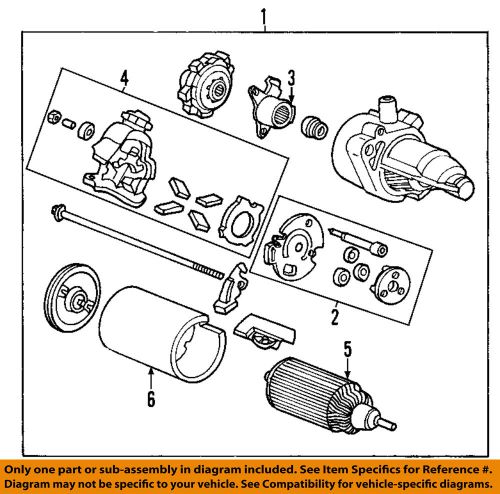 1

4

3

2

5

6

Only one part or sub-assembly in diagram included. See Item Specifics for Reference #. Diagram may not be specific to your vehicle. See Compatibility for vehicle-specific diagrams.