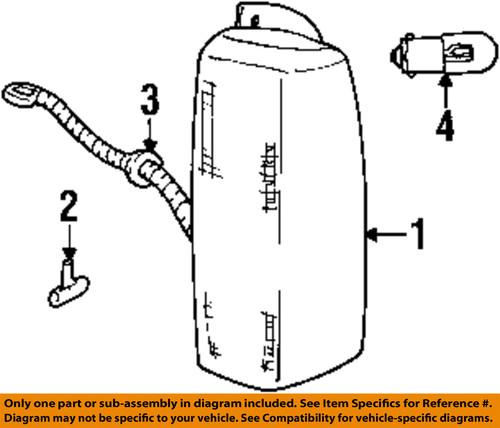 3

4

2

1

Only one part or sub-assembly in diagram included. See Item Specifics for Reference #. Diagram may not be specific to your vehicle. See Compatibility for vehicle-specific diagrams.