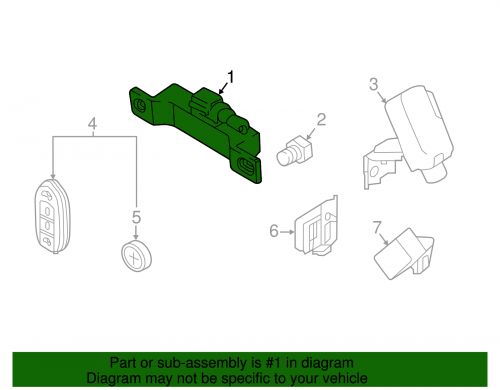 1
2
3
4
5
6
7

Part or sub-assembly is #1 in diagram
Diagram may not be specific to your vehicle