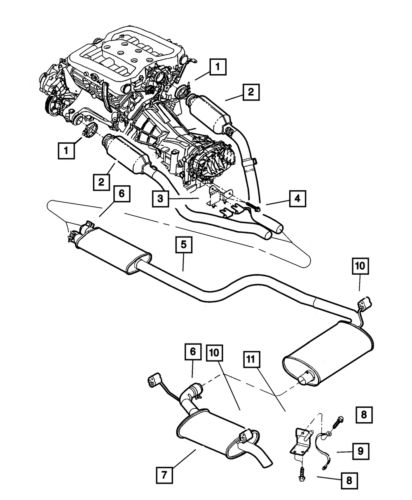 1
2
1
2
6
3
4
5
10
6
10
11
8
9
7
8