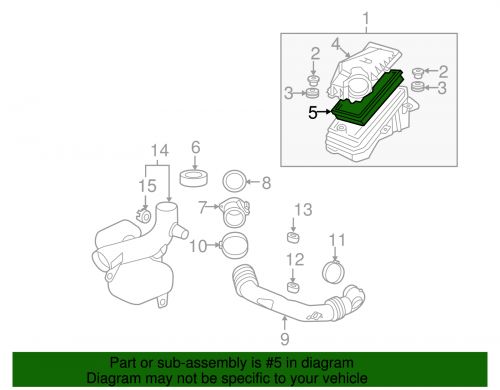 1
4
2
2
3
3
5
14
6
15
8
7
13
10
11
12
9

Part or sub-assembly is #5 in diagram
Diagram may not be specific to your vehicle