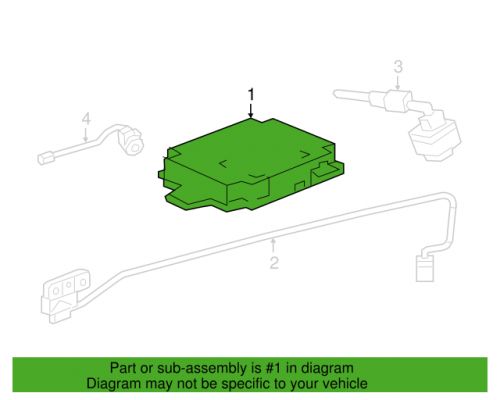 3
1
4
2
Part or sub-assembly is #1 in diagram
Diagram may not be specific to your vehicle