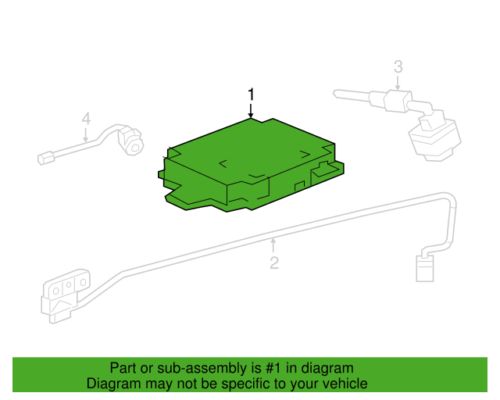 3

1

4

2

Part or sub-assembly is #1 in diagram
Diagram may not be specific to your vehicle