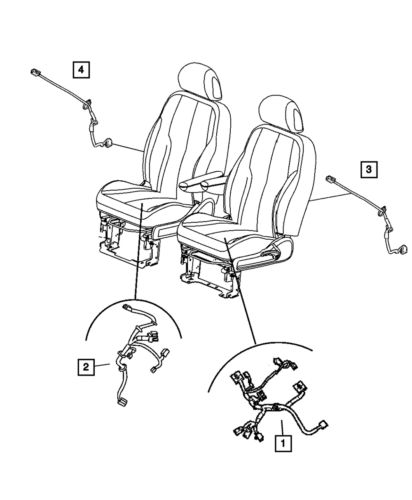 4

3

2

1