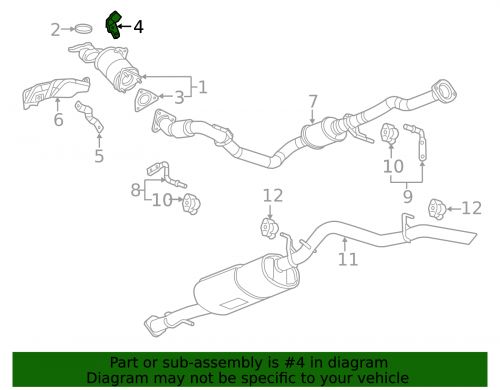 2
4
1
3
6
5
7
10
9
8
10
12
12
11

Part or sub-assembly is #4 in diagram
Diagram may not be specific to your vehicle