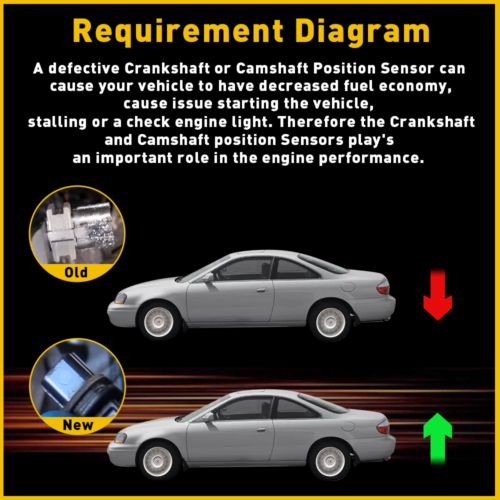 Requirement Diagram

A defective Crankshaft or Camshaft Position Sensor can cause your vehicle to have decreased fuel economy, cause issue starting the vehicle, stalling or a check engine light. Therefore the Crankshaft and Camshaft position Sensors play's an important role in the engine performance.

Old

New