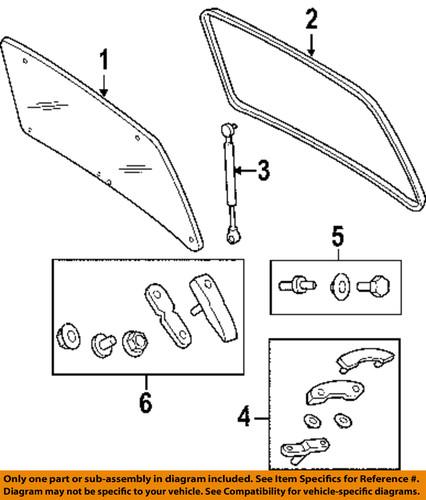 1
2
3
5
6
4

Only one part or sub-assembly in diagram included. See Item Specifics for Reference #.
Diagram may not be specific to your vehicle. See Compatibility for vehicle-specific diagrams.