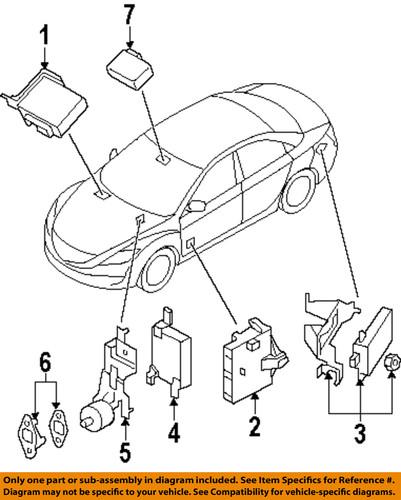 1
7
6
5
4
2
3

Only one part or sub-assembly in diagram included. See Item Specifics for Reference #. Diagram may not be specific to your vehicle. See Compatibility for vehicle-specific diagrams.