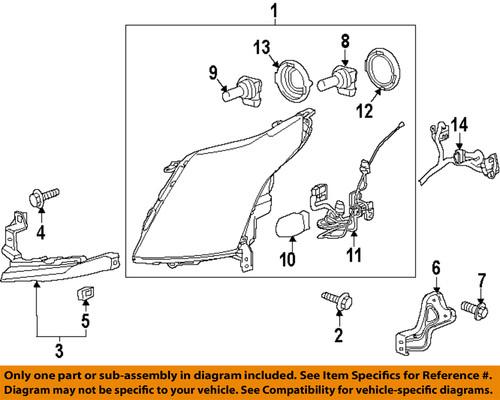 1
13
8
9
12
14
4
10
11
6
7
5
2
3

Only one part or sub-assembly in diagram included. See Item Specifics for Reference #.
Diagram may not be specific to your vehicle. See Compatibility for vehicle-specific diagrams.